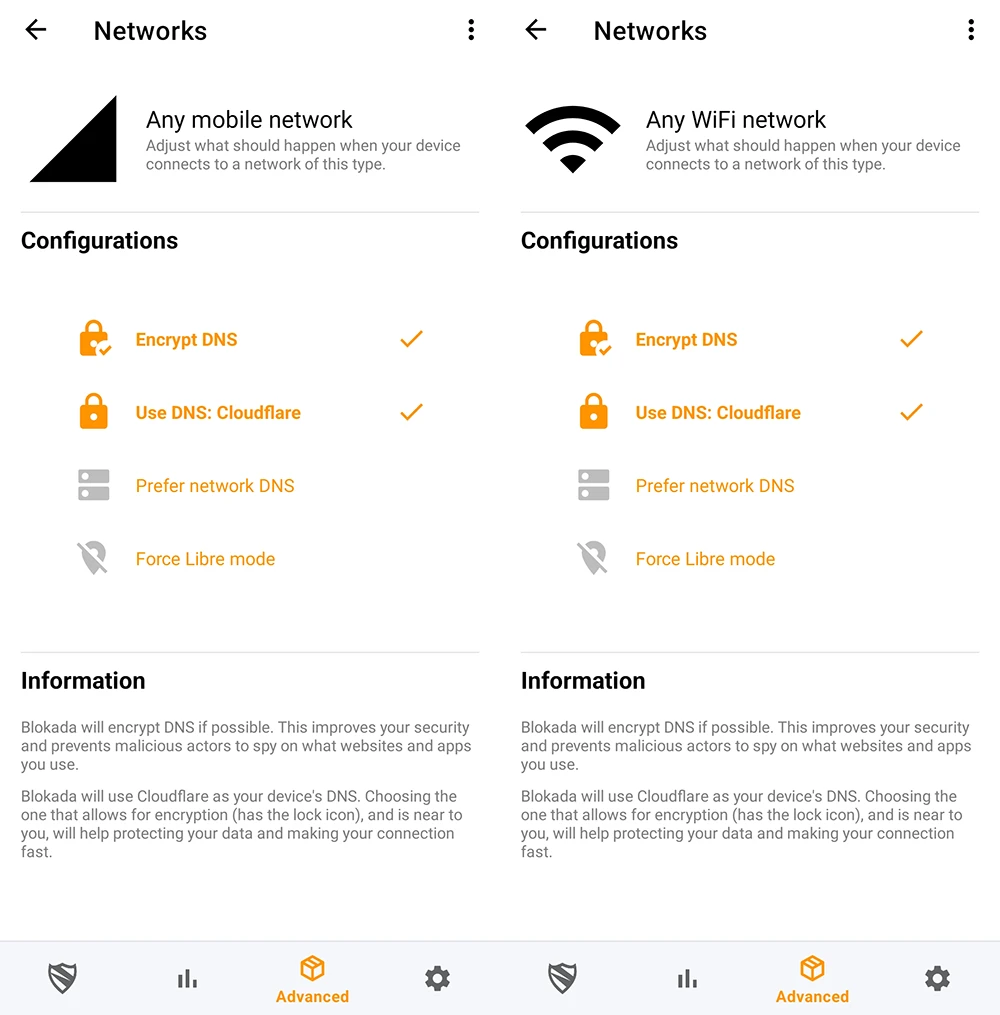 Networks

Any mobile network
Adjust what should happen when your device connects to a network of this type.

Configurations

Encrypt DNS

Use DNS: Cloudflare

Prefer network DNS

Force Libre mode

Information

Blokada will encrypt DNS if possible. This improves your security and prevents malicious actors to spy on what websites and apps you use.

Blokada will use Cloudflare as your device's DNS. Choosing the one that allows for encryption (has the lock icon), and is near to you, will help protecting your data and making your connection fast.

Advanced

Networks

Any WiFi network
Adjust what should happen when your device connects to a network of this type.

Configurations

Encrypt DNS

Use DNS: Cloudflare

Prefer network DNS

Force Libre mode

Information

Blokada will encrypt DNS if possible. This improves your security and prevents malicious actors to spy on what websites and apps you use.

Blokada will use Cloudflare as your device's DNS. Choosing the one that allows for encryption (has the lock icon), and is near to you, will help protecting your data and making your connection fast.

Advanced